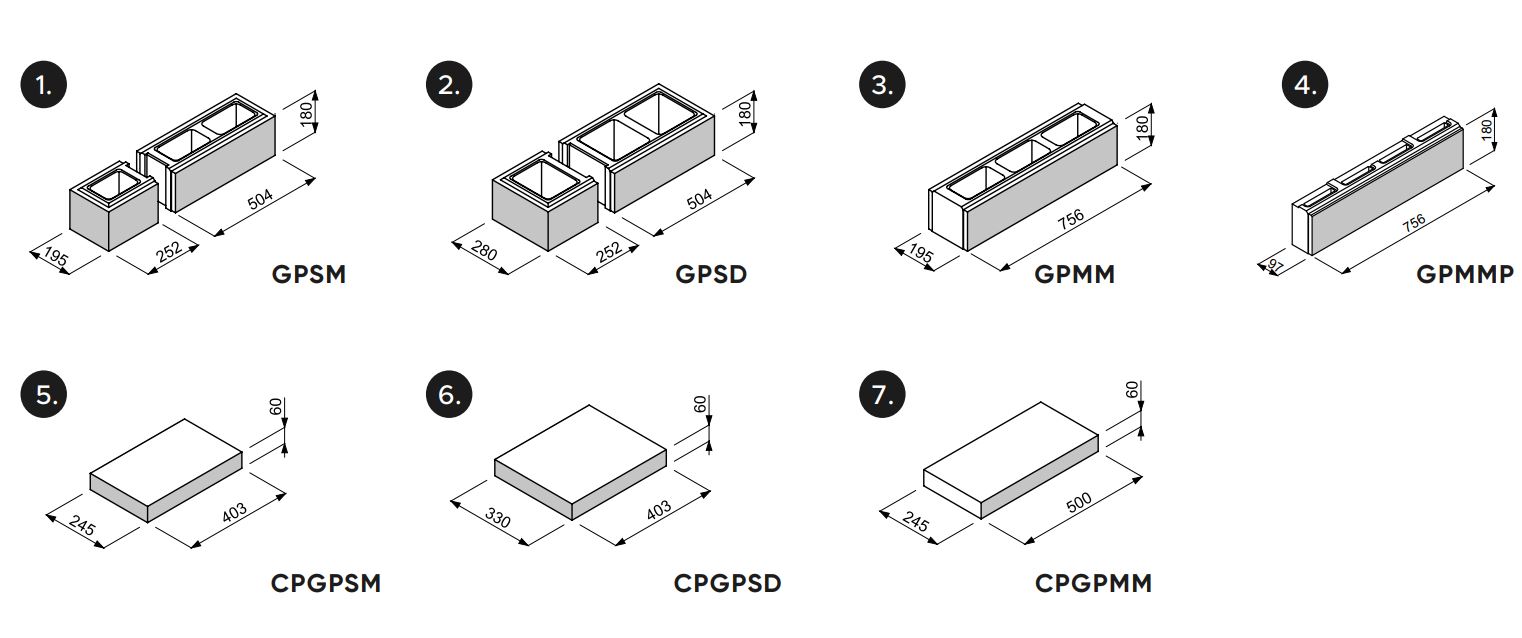 1.
180
504
195
252
GPSM

2.
180
504
280
252
GPSD

3.
180
756
195
GPMM

4.
180
756
97
GPMMP

5.
60
245
403
CPGPSM

6.
60
330
403
CPGPSD

7.
60
245
500
CPGPMM